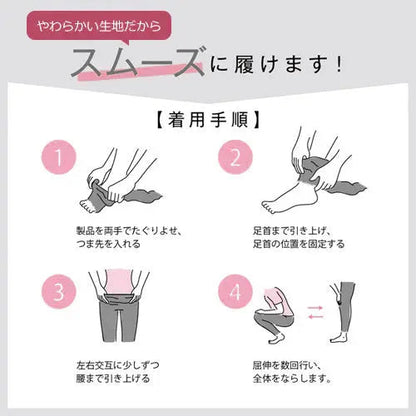 やわらかい生地だから

スムーズに履けます！

【着用手順】

1

製品を両手でたぐりよせ、つま先を入れる

2

足首まで引き上げ、足首の位置を固定する

3

左右交互に少しずつ腰まで引き上げる

4

屈伸を数回行い、全体をならします。